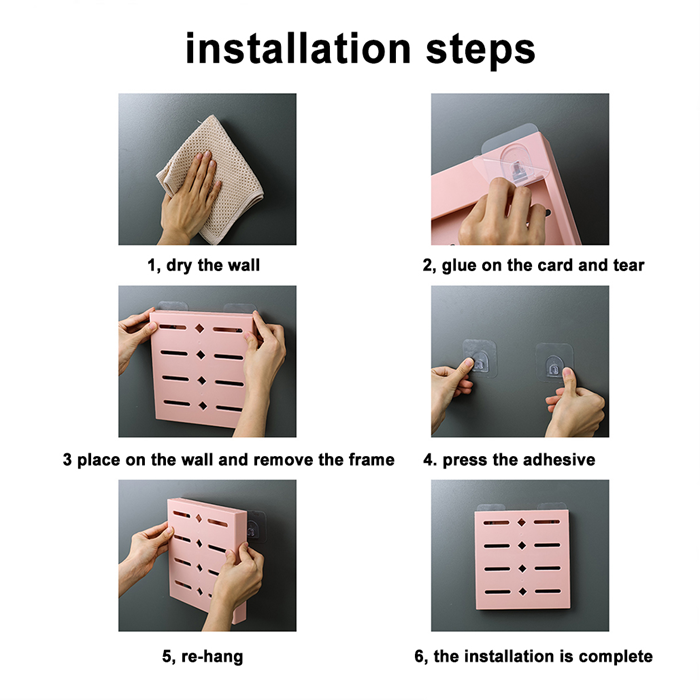 installation steps

1, dry the wall

2, glue on the card and tear

3 place on the wall and remove the frame

4. press the adhesive

5, re-hang

6, the installation is complete